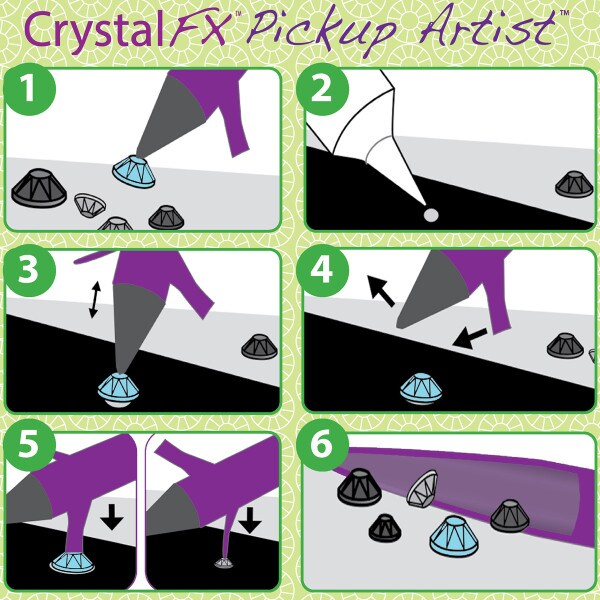 CrystalFX™ Pickup Artist™

1

2

3

4

5

6